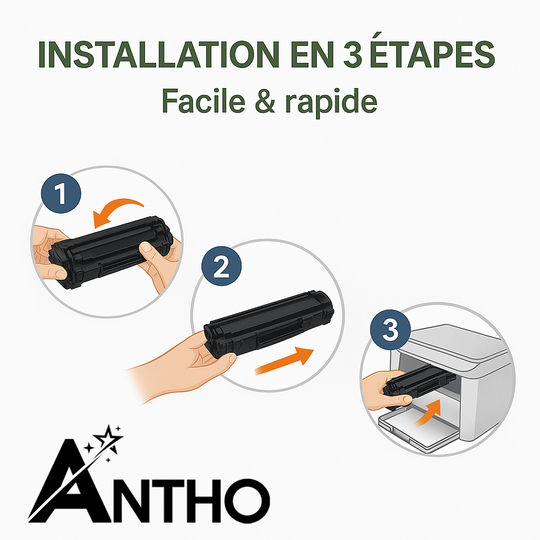 INSTALLATION EN 3 ÉTAPES
Facile & rapide

1

2

3

ANTHO